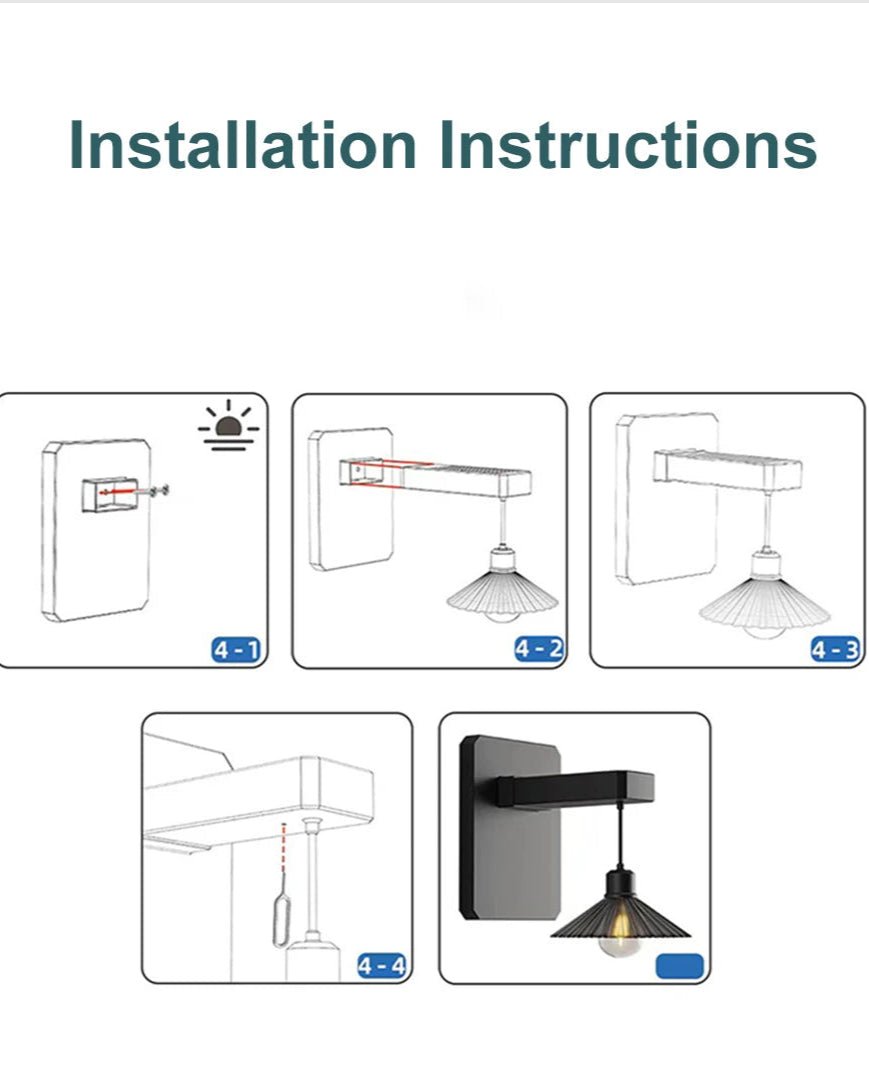 Installation Instructions

4 - 1

4 - 2

4 - 3

4 - 4